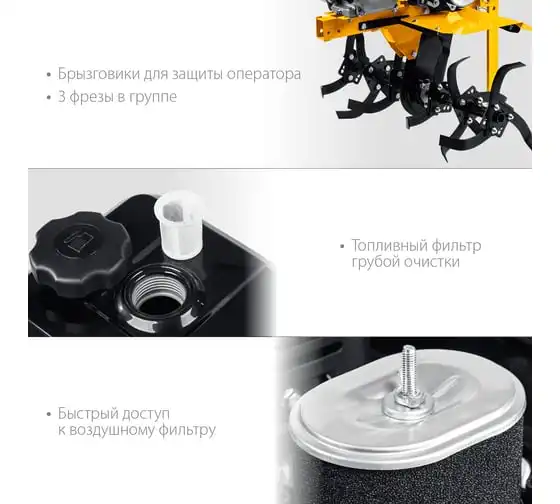 • Брызговики для защиты оператора
• 3 фрезы в группе

• Топливный фильтр грубой очистки

• Быстрый доступ к воздушному фильтру