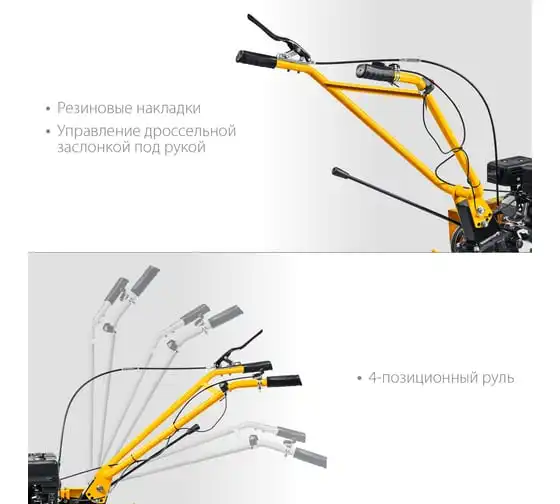 • Резиновые накладки
• Управление дроссельной заслонкой под рукой

• 4-позиционный руль