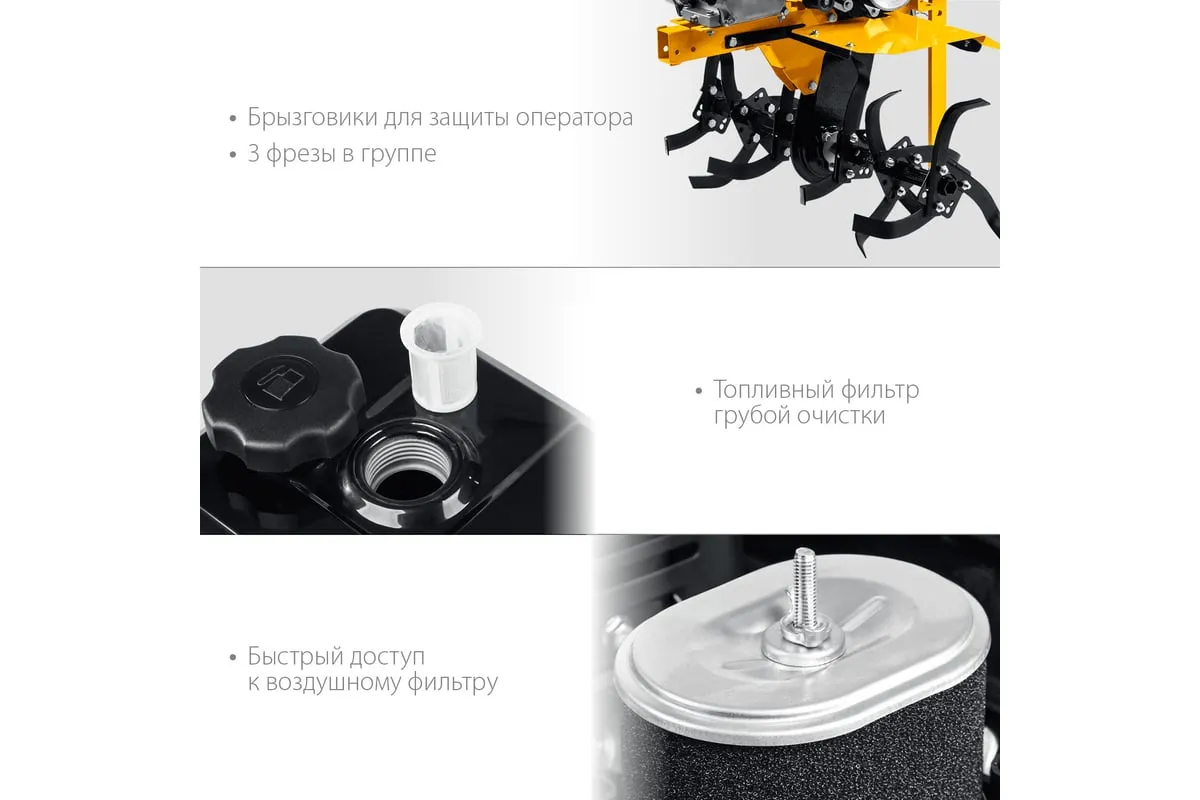 • Брызговики для защиты оператора
• 3 фрезы в группе

• Топливный фильтр грубой очистки

• Быстрый доступ к воздушному фильтру