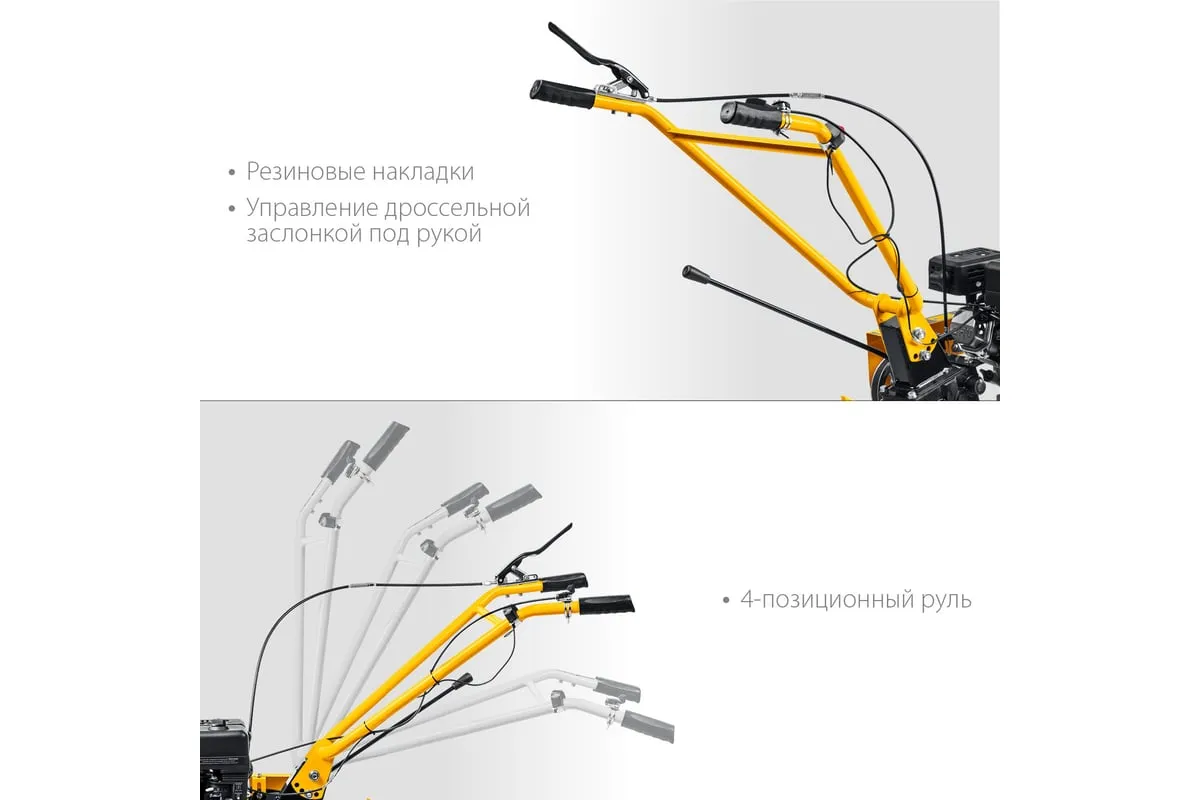 • Резиновые накладки
• Управление дроссельной заслонкой под рукой

• 4-позиционный руль