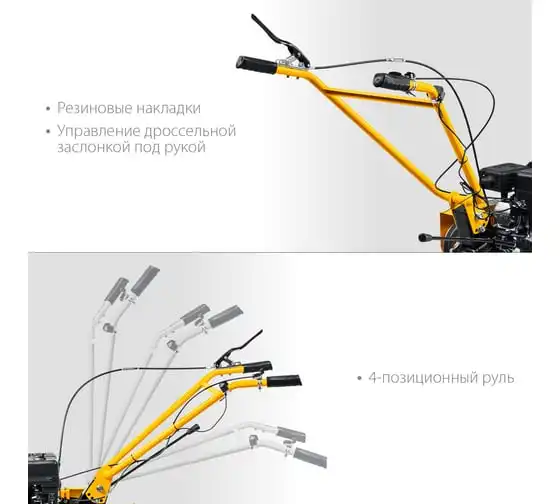 • Резиновые накладки
• Управление дроссельной заслонкой под рукой

• 4-позиционный руль