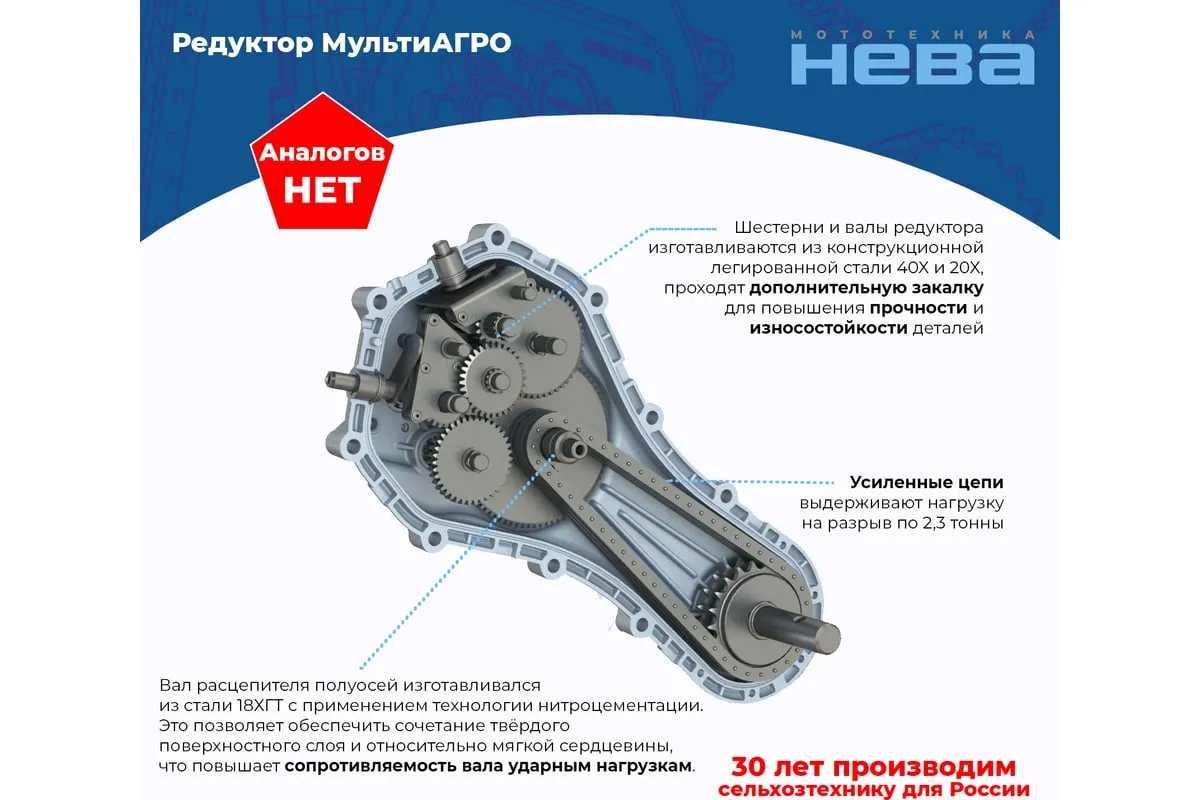 Редуктор МультиАГРО

МОТОТЕХНИКА
НЕВА

Аналогов
НЕТ

Шестерни и валы редуктора изготавливаются из конструкционной легированной стали 40Х и 20Х, проходят дополнительную закалку для повышения прочности и износостойкости деталей

Усиленные цепи выдерживают нагрузку на разрыв по 2,3 тонны

Вал расцепителя полуосей изготавливался из стали 18ХГТ с применением технологии нитроцементации. Это позволяет обеспечить сочетание твёрдого поверхностного слоя и относительно мягкой сердцевины, что повышает сопротивляемость вала ударным нагрузкам.

30 лет производим
сельхозтехнику для России