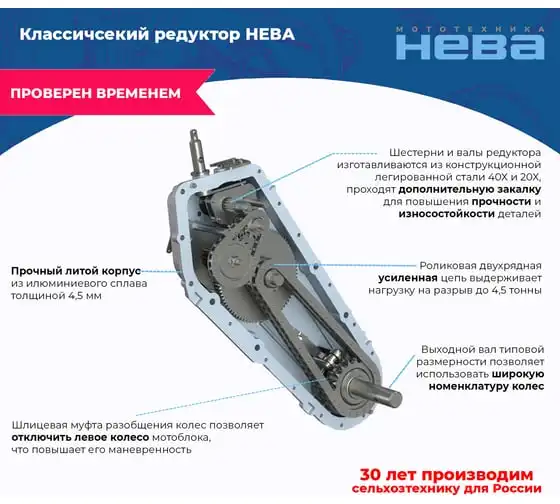 Классичсекий редуктор НЕВА

МОТОТЕХНИКА
НЕВА

ПРОВЕРЕН ВРЕМЕНЕМ

Шестерни и валы редуктора изготавливаются из конструкционной легированной стали 40Х и 20Х, проходят дополнительную закалку для повышения прочности и износостойкости деталей

Прочный литой корпус из илюминиевого сплава толщиной 4,5 мм

Роликовая двухрядная усиленная цепь выдерживает нагрузку на разрыв до 4,5 тонны

Выходной вал типовой размерности позволяет использовать широкую номенклатуру колес

Шлицевая муфта разобщения колес позволяет отключить левое колесо мотоблока, что повышает его маневренность

30 лет производим сельхозтехнику для России