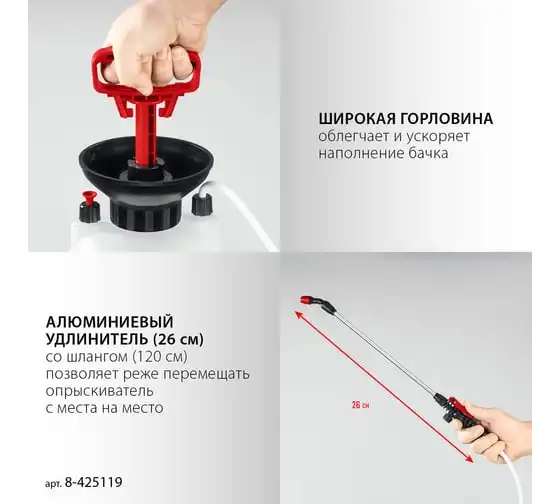 ШИРОКАЯ ГОРЛОВИНА
облегчает и ускоряет наполнение бачка

АЛЮМИНИЕВЫЙ УДЛИНИТЕЛЬ (26 см)
со шлангом (120 см) позволяет реже перемещать опрыскиватель с места на место

26 см

арт. 8-425119