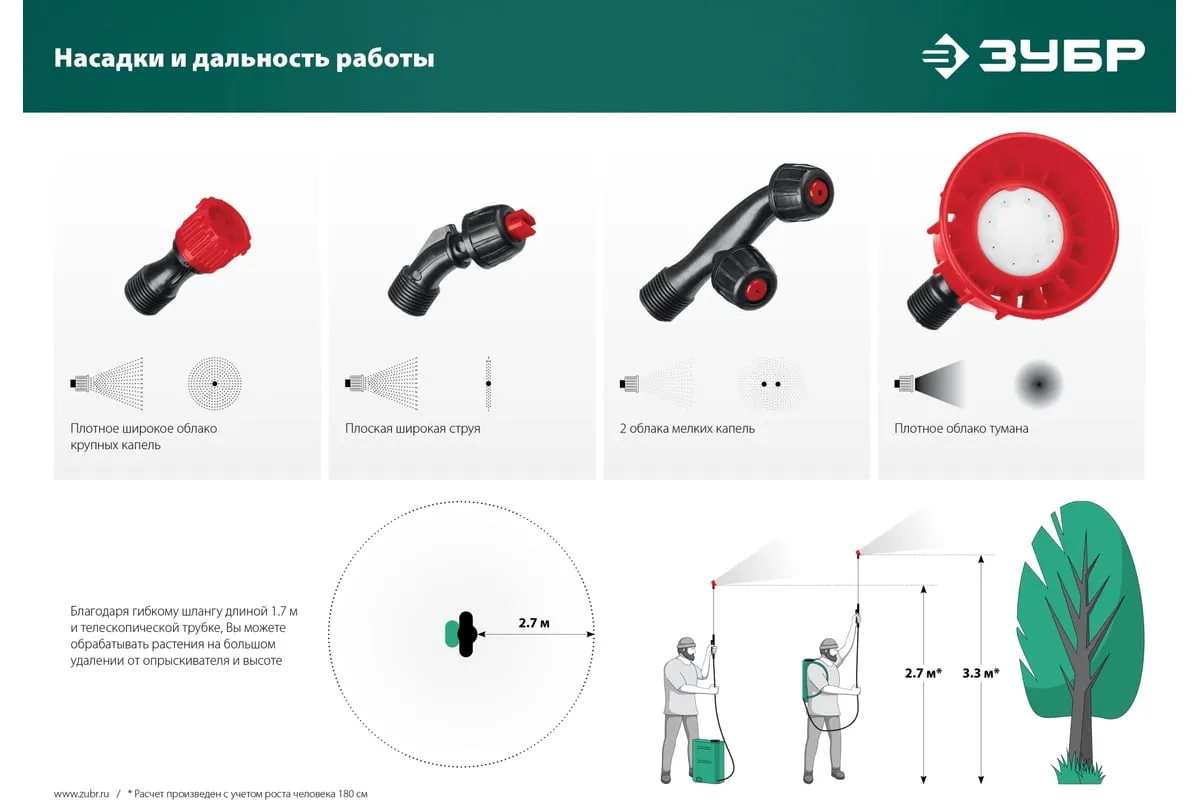 Насадки и дальность работы

ЗУБР

Плотное широкое облако крупных капель

Плоская широкая струя

2 облака мелких капель

Плотное облако тумана

Благодаря гибкому шлангу длиной 1.7 м и телескопической трубке, Вы можете обрабатывать растения на большом удалении от опрыскивателя и высоте

2.7 м

2.7 м*

3.3 м*

www.zubr.ru / * Расчет произведен с учетом роста человека 180 см