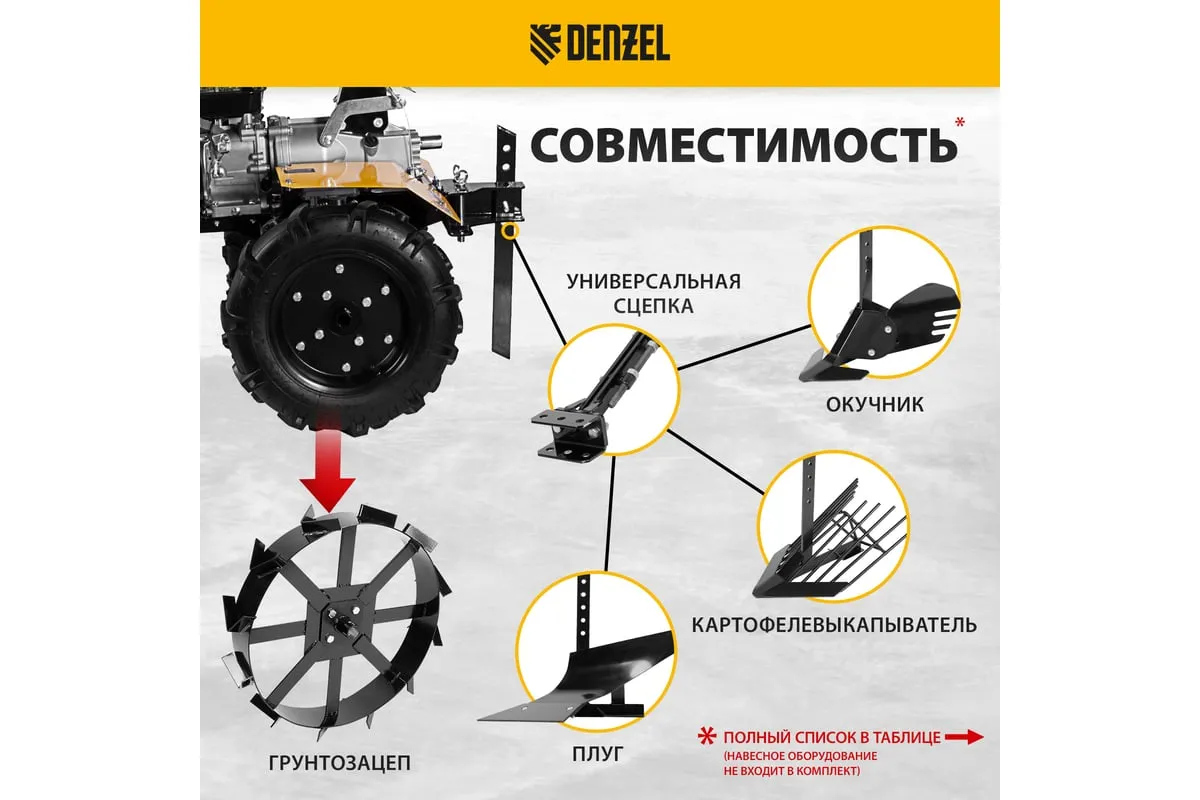 DENZEL

СОВМЕСТИМОСТЬ*

УНИВЕРСАЛЬНАЯ СЦЕПКА

ОКУЧНИК

КАРТОФЕЛЕВЫКАПЫВАТЕЛЬ

ГРУНТОЗАЦЕП

ПЛУГ

* ПОЛНЫЙ СПИСОК В ТАБЛИЦЕ
(НАВЕСНОЕ ОБОРУДОВАНИЕ НЕ ВХОДИТ В КОМПЛЕКТ)