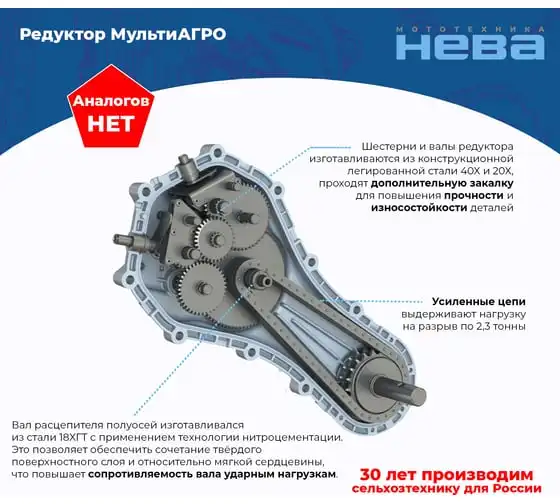 Редуктор МультиАГРО

МОТОТЕХНИКА
НЕВА

Аналогов
НЕТ

Шестерни и валы редуктора изготавливаются из конструкционной легированной стали 40Х и 20Х, проходят дополнительную закалку для повышения прочности и износостойкости деталей

Усиленные цепи выдерживают нагрузку на разрыв по 2,3 тонны

Вал расцепителя полуосей изготавливался из стали 18ХГТ с применением технологии нитроцементации. Это позволяет обеспечить сочетание твёрдого поверхностного слоя и относительно мягкой сердцевины, что повышает сопротивляемость вала ударным нагрузкам.

30 лет производим
сельхозтехнику для России