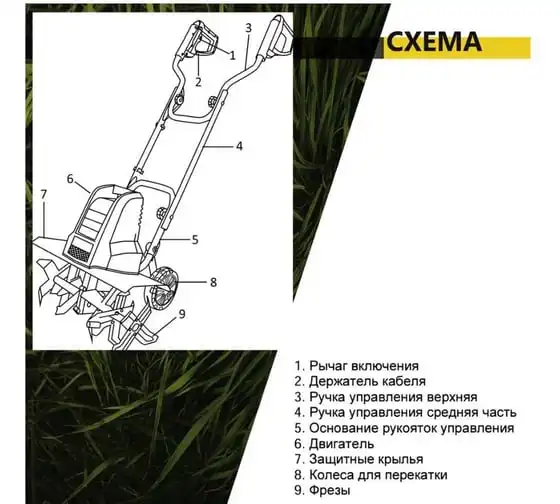 СХЕМА

1
2
3
4
5
6
7
8
9

1. Рычаг включения
2. Держатель кабеля
3. Ручка управления верхняя
4. Ручка управления средняя часть
5. Основание рукояток управления
6. Двигатель
7. Защитные крылья
8. Колеса для перекатки
9. Фрезы