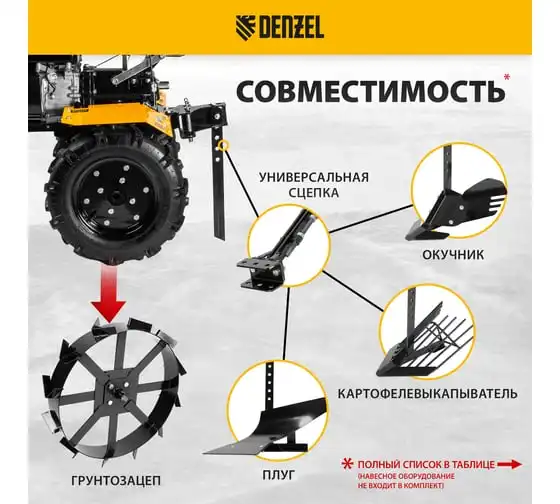 DENZEL

СОВМЕСТИМОСТЬ*

УНИВЕРСАЛЬНАЯ СЦЕПКА

ОКУЧНИК

КАРТОФЕЛЕВЫКАПЫВАТЕЛЬ

ГРУНТОЗАЦЕП

ПЛУГ

* ПОЛНЫЙ СПИСОК В ТАБЛИЦЕ
(НАВЕСНОЕ ОБОРУДОВАНИЕ НЕ ВХОДИТ В КОМПЛЕКТ)