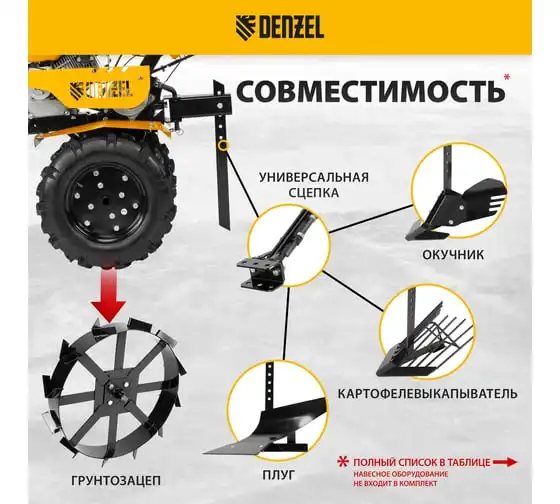 DENZEL

DENZEL

СОВМЕСТИМОСТЬ*

УНИВЕРСАЛЬНАЯ СЦЕПКА

ОКУЧНИК

КАРТОФЕЛЕВЫКАПЫВАТЕЛЬ

ГРУНТОЗАЦЕП

ПЛУГ

* ПОЛНЫЙ СПИСОК В ТАБЛИЦЕ
НАВЕСНОЕ ОБОРУДОВАНИЕ НЕ ВХОДИТ В КОМПЛЕКТ