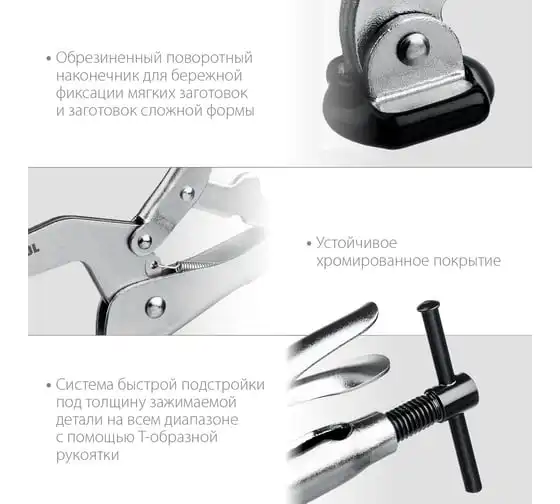 • Обрезиненный поворотный наконечник для бережной фиксации мягких заготовок и заготовок сложной формы

• Устойчивое хромированное покрытие

• Система быстрой подстройки под толщину зажимаемой детали на всем диапазоне с помощью Т-образной рукоятки