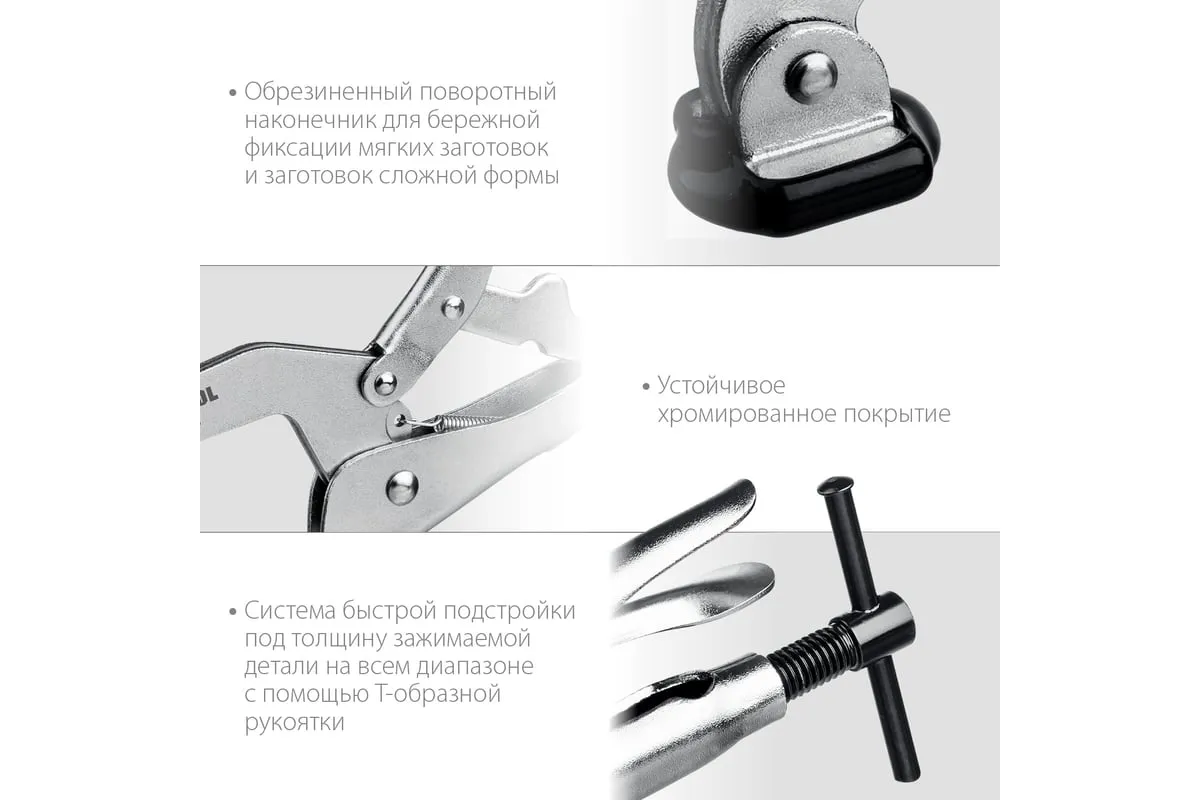 • Обрезиненный поворотный наконечник для бережной фиксации мягких заготовок и заготовок сложной формы

• Устойчивое хромированное покрытие

• Система быстрой подстройки под толщину зажимаемой детали на всем диапазоне с помощью Т-образной рукоятки