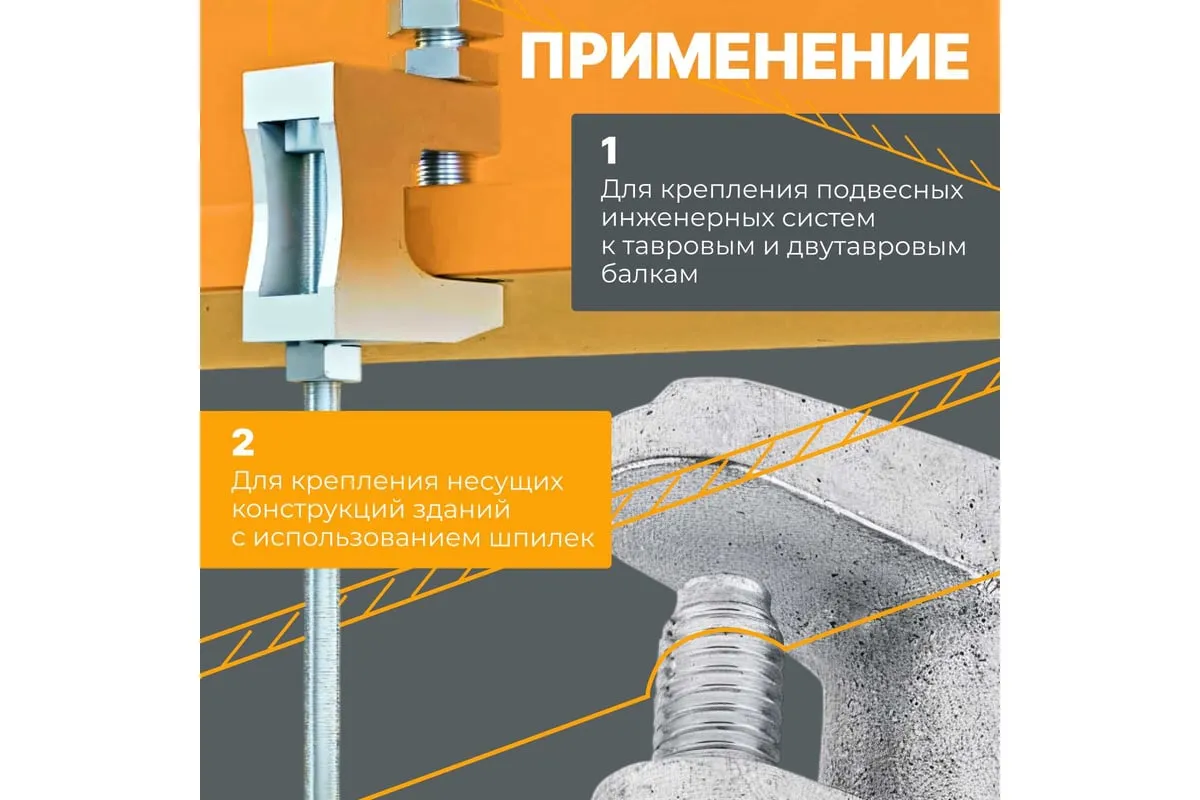 ПРИМЕНЕНИЕ

1
Для крепления подвесных инженерных систем к тавровым и двутавровым балкам

2
Для крепления несущих конструкций зданий с использованием шпилек