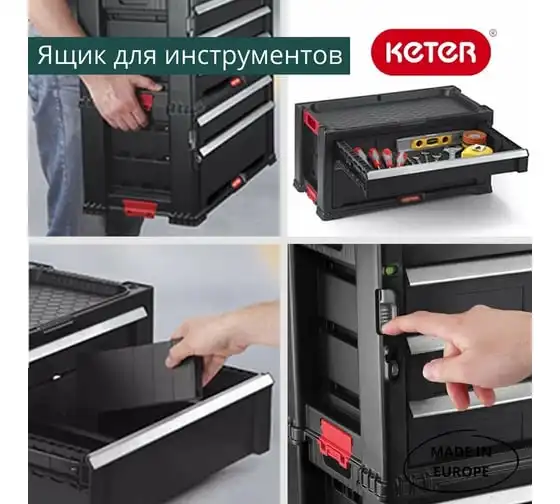 Ящик для инструментов

KETER®

MADE IN EUROPE