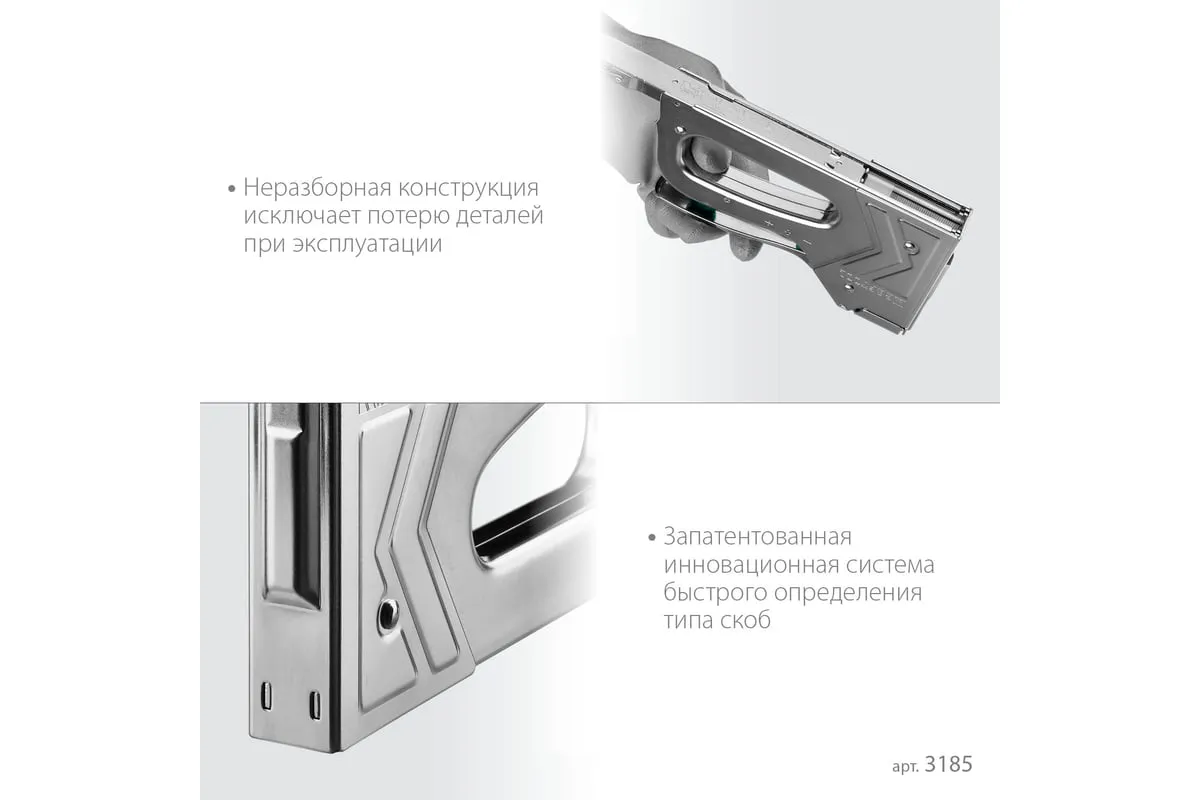 • Неразборная конструкция исключает потерю деталей при эксплуатации

• Запатентованная инновационная система быстрого определения типа скоб

арт. 3185