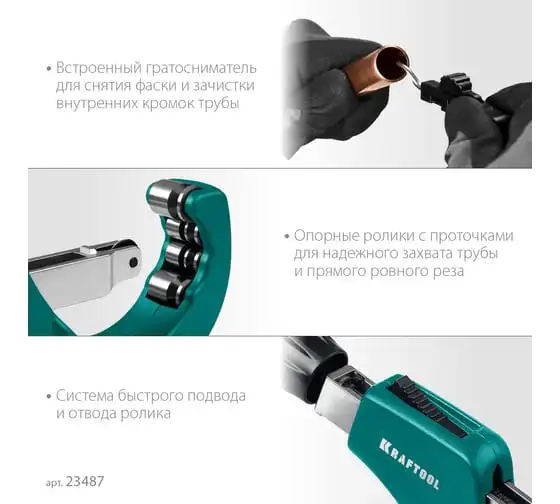 • Встроенный гратосниматель для снятия фаски и зачистки внутренних кромок трубы

• Опорные ролики с проточками для надежного захвата трубы и прямого ровного реза

• Система быстрого подвода и отвода ролика

KRAFTOOL

арт. 23487