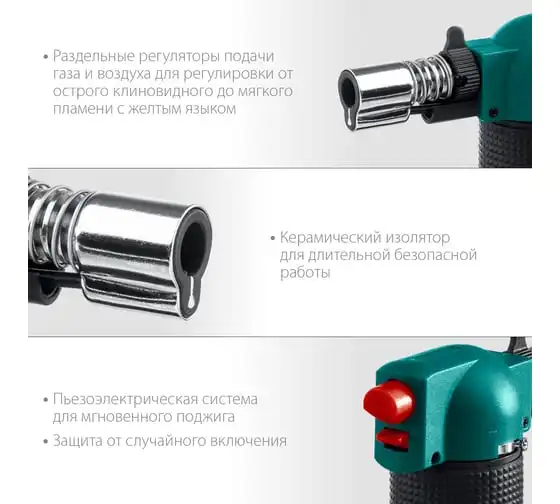 • Раздельные регуляторы подачи газа и воздуха для регулировки от острого клиновидного до мягкого пламени с желтым языком

• Керамический изолятор для длительной безопасной работы

• Пьезоэлектрическая система для мгновенного поджига

• Защита от случайного включения