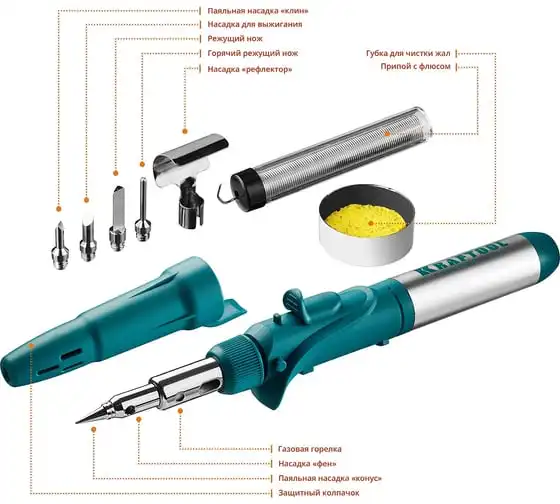 Паяльная насадка «клин»
Насадка для выжигания
Режущий нож
Горячий режущий нож
Насадка «рефлектор»

Губка для чистки жал
Припой с флюсом

KRAFTOOL

Газовая горелка
Насадка «фен»
Паяльная насадка «конус»
Защитный колпачок