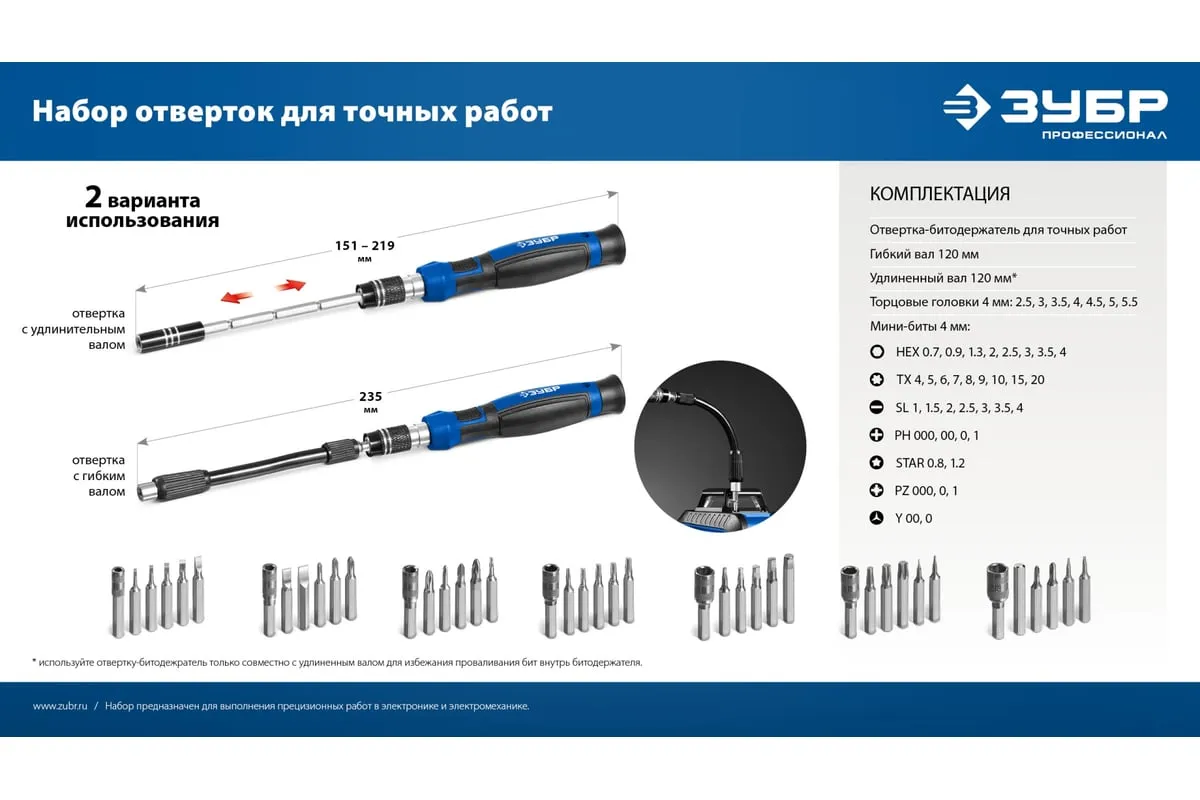 Набор отверток для точных работ

ЗУБР ПРОФЕССИОНАЛ

2 варианта использования

151 – 219 мм

ЗУБР

отвертка с удлинительным валом

235 мм

ЗУБР

отвертка с гибким валом

КОМПЛЕКТАЦИЯ

Отвертка-битодержатель для точных работ

Гибкий вал 120 мм

Удлиненный вал 120 мм*

Торцовые головки 4 мм: 2.5, 3, 3.5, 4, 4.5, 5, 5.5

Мини-биты 4 мм:

HEX 0.7, 0.9, 1.3, 2, 2.5, 3, 3.5, 4

TX 4, 5, 6, 7, 8, 9, 10, 15, 20

SL 1, 1.5, 2, 2.5, 3, 3.5, 4

PH 000, 00, 0, 1

STAR 0.8, 1.2

PZ 000, 0, 1

Y 00, 0

* используйте отвертку-битодержатель только совместно с удлиненным валом для избежания проваливания бит внутрь битодержателя.

www.zubr.ru / Набор предназначен для выполнения прецизионных работ в электронике и электромеханике.