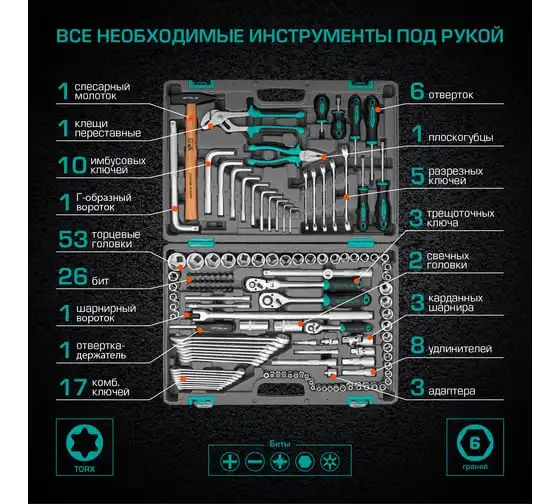 ВСЕ НЕОБХОДИМЫЕ ИНСТРУМЕНТЫ ПОД РУКОЙ

1 слесарный молоток

1 клещи переставные

10 имбусовых ключей

1 Г-образный вороток

53 торцевые головки

26 бит

1 шарнирный вороток

1 отвертка-держатель

17 комб. ключей

6 отверток

1 плоскогубцы

5 разрезных ключей

3 трещоточных ключа

2 свечных головки

3 карданных шарнира

8 удлинителей

3 адаптера

TORX

Биты

6

граней