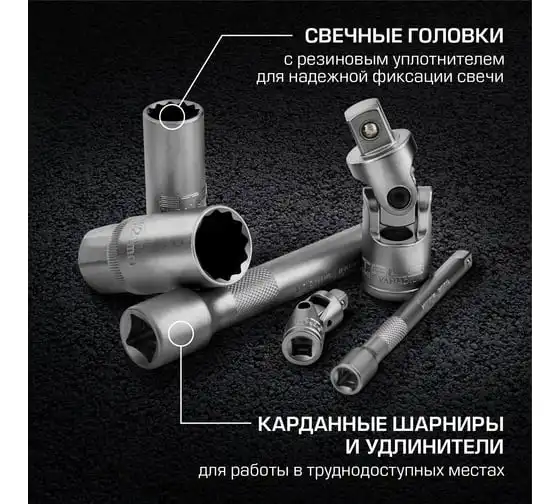 СВЕЧНЫЕ ГОЛОВКИ
с резиновым уплотнителем для надежной фиксации свечи

КАРДАННЫЕ ШАРНИРЫ И УДЛИНИТЕЛИ
для работы в труднодоступных местах