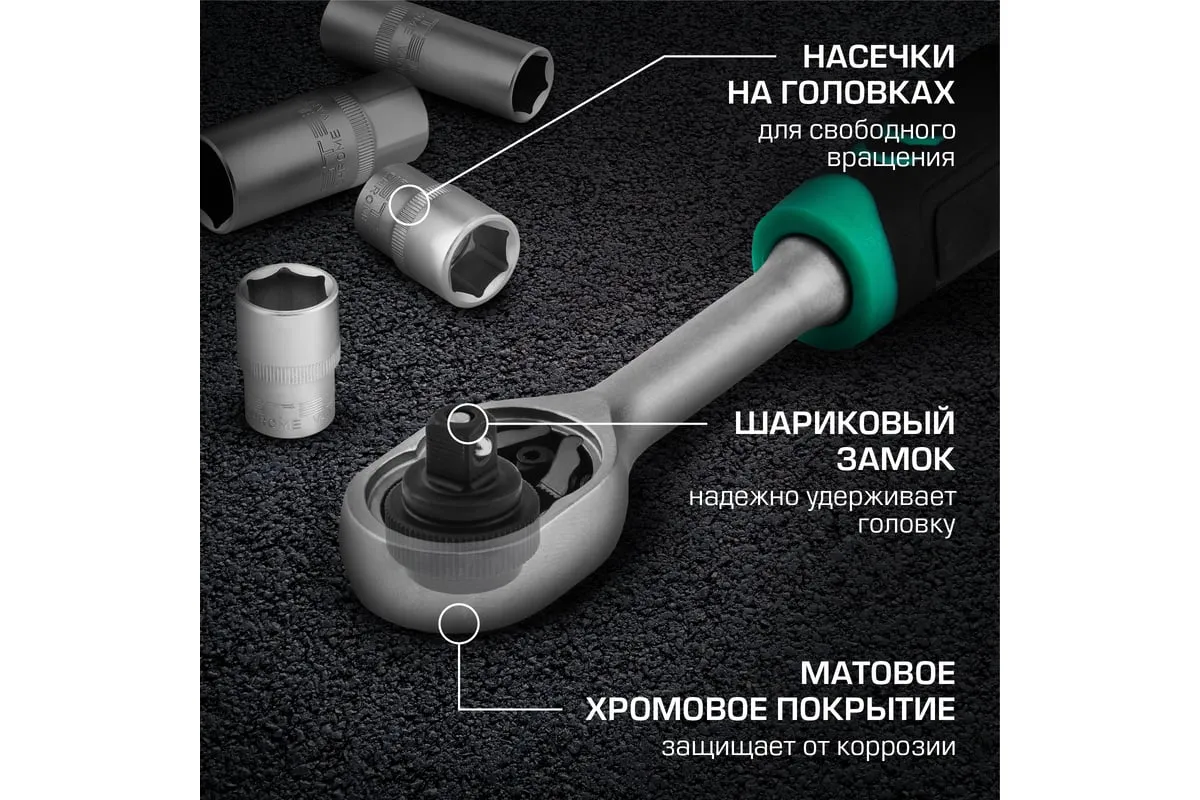 НАСЕЧКИ НА ГОЛОВКАХ
для свободного вращения

ШАРИКОВЫЙ ЗАМОК
надежно удерживает головку

МАТОВОЕ ХРОМОВОЕ ПОКРЫТИЕ
защищает от коррозии