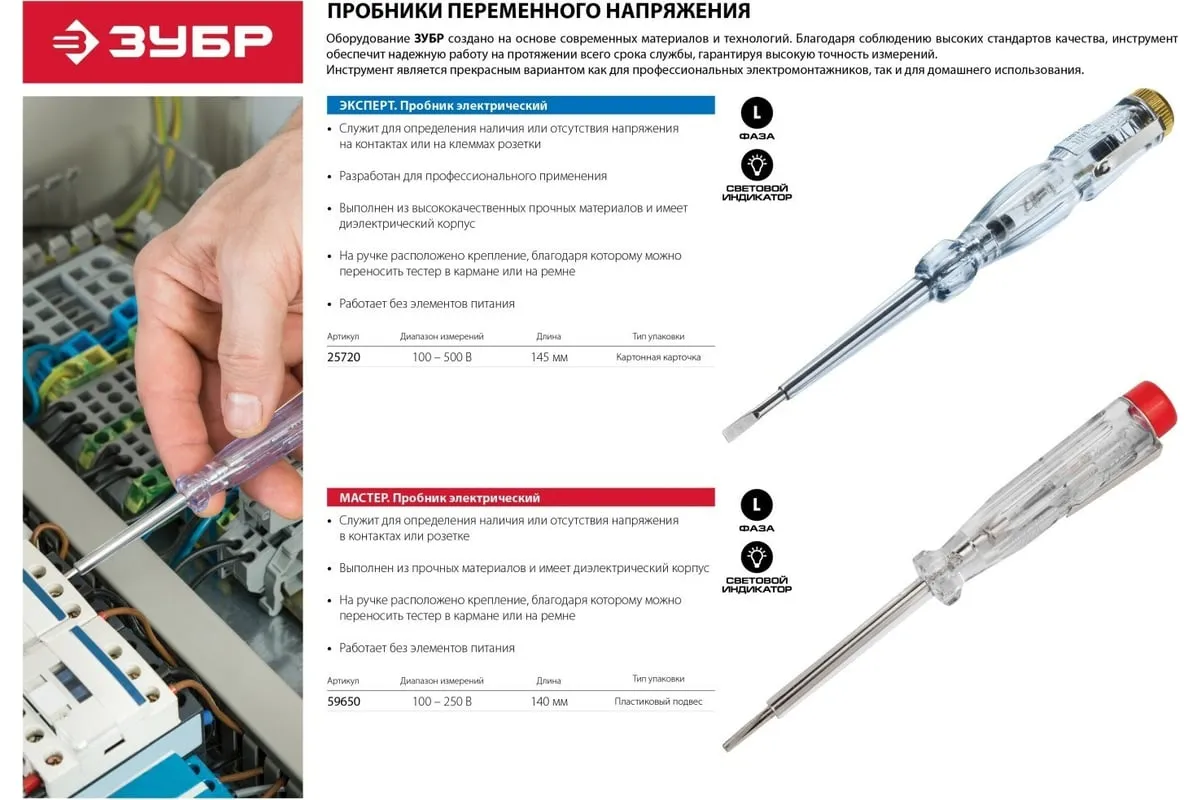 ЗУБР

ПРОБНИКИ ПЕРЕМЕННОГО НАПРЯЖЕНИЯ

Оборудование ЗУБР создано на основе современных материалов и технологий. Благодаря соблюдению высоких стандартов качества, инструмент обеспечит надежную работу на протяжении всего срока службы, гарантируя высокую точность измерений.
Инструмент является прекрасным вариантом как для профессиональных электромонтажников, так и для домашнего использования.

ЭКСПЕРТ. Пробник электрический

• Служит для определения наличия или отсутствия напряжения на контактах или на клеммах розетки

• Разработан для профессионального применения

• Выполнен из высококачественных прочных материалов и имеет диэлектрический корпус

• На ручке расположено крепление, благодаря которому можно переносить тестер в кармане или на ремне

• Работает без элементов питания

| Артикул | Диапазон измерений | Длина | Тип упаковки |
|---|---|---|---|
| 25720 | 100 – 500 В | 145 мм | Картонная карточка |

L
ФАЗА

СВЕТОВОЙ ИНДИКАТОР

МАСТЕР. Пробник электрический

• Служит для определения наличия или отсутствия напряжения в контактах или розетке

• Выполнен из прочных материалов и имеет диэлектрический корпус

• На ручке расположено крепление, благодаря которому можно переносить тестер в кармане или на ремне

• Работает без элементов питания

| Артикул | Диапазон измерений | Длина | Тип упаковки |
|---|---|---|---|
| 59650 | 100 – 250 В | 140 мм | Пластиковый подвес |

L
ФАЗА

СВЕТОВОЙ ИНДИКАТОР