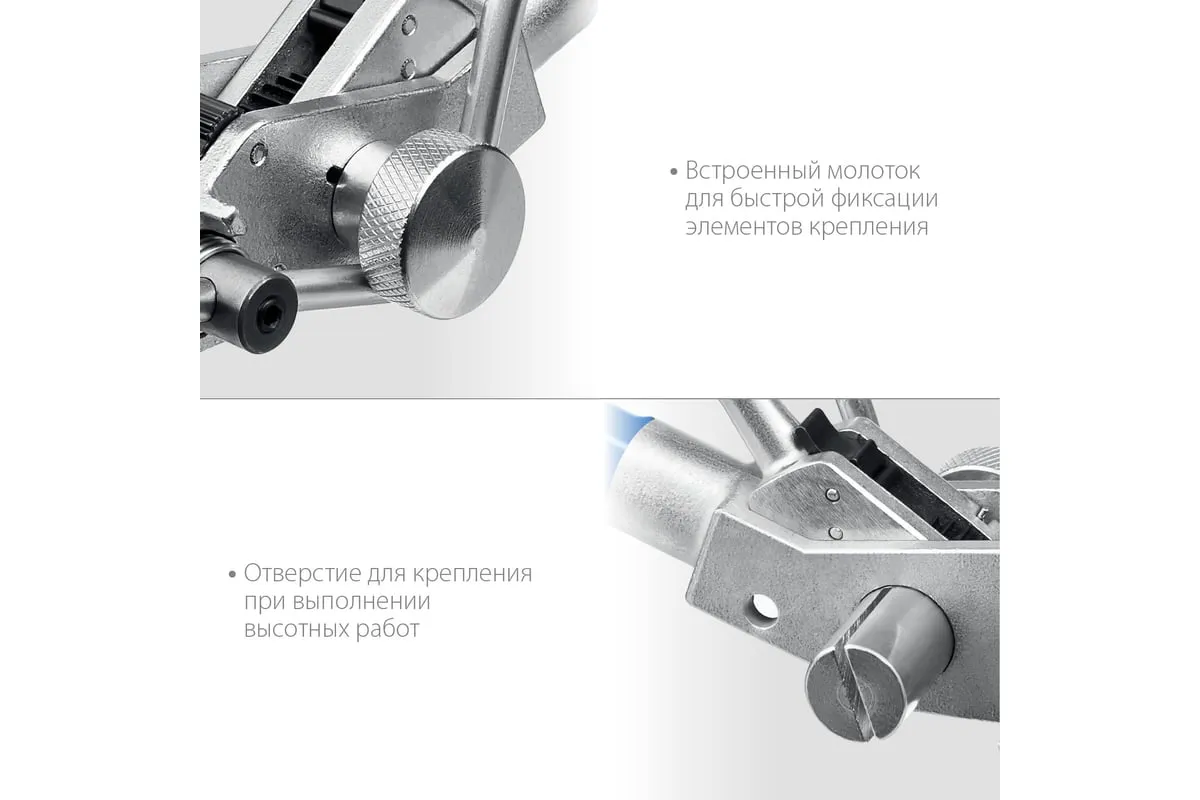 • Встроенный молоток для быстрой фиксации элементов крепления

• Отверстие для крепления при выполнении высотных работ