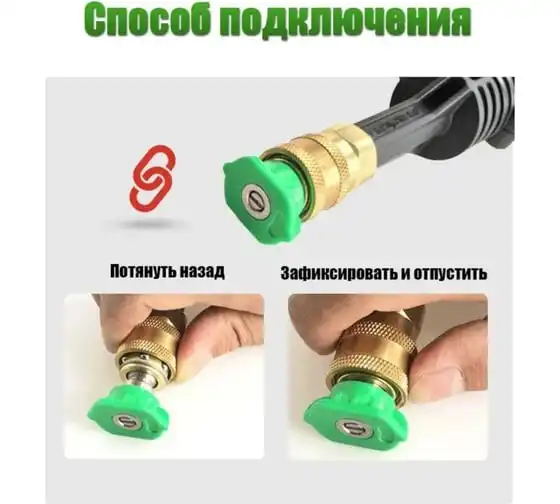 Способ подключения

Потянуть назад

Зафиксировать и отпустить