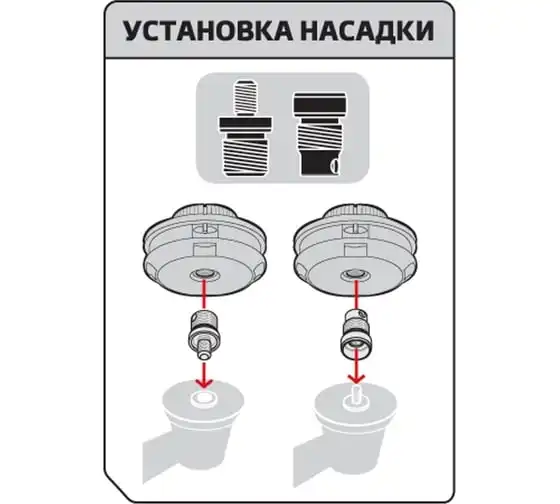 УСТАНОВКА НАСАДКИ