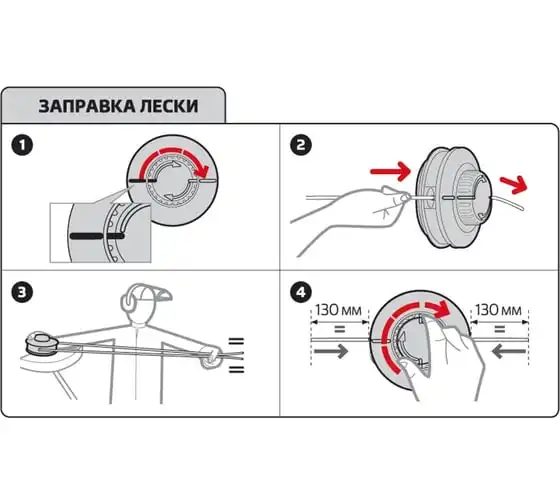 ЗАПРАВКА ЛЕСКИ

1

2

3

=

=

4

130 мм

=

130 мм

=