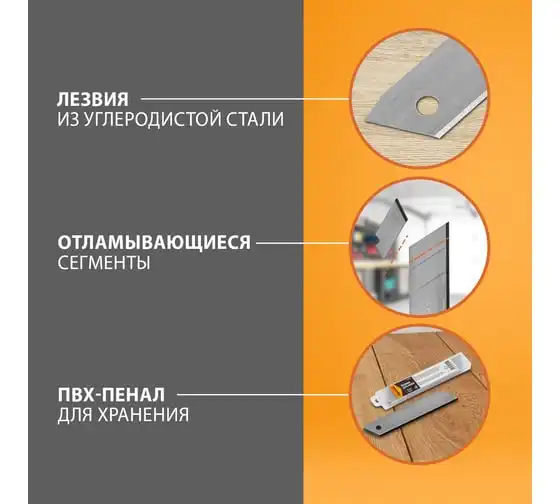 ЛЕЗВИЯ
ИЗ УГЛЕРОДИСТОЙ СТАЛИ

ОТЛАМЫВАЮЩИЕСЯ
СЕГМЕНТЫ

ПВХ-ПЕНАЛ
ДЛЯ ХРАНЕНИЯ