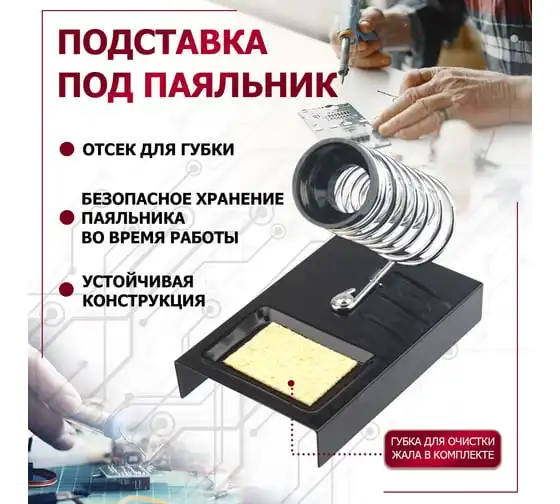 ПОДСТАВКА ПОД ПАЯЛЬНИК

ОТСЕК ДЛЯ ГУБКИ

БЕЗОПАСНОЕ ХРАНЕНИЕ ПАЯЛЬНИКА ВО ВРЕМЯ РАБОТЫ

УСТОЙЧИВАЯ КОНСТРУКЦИЯ

ГУБКА ДЛЯ ОЧИСТКИ ЖАЛА В КОМПЛЕКТЕ