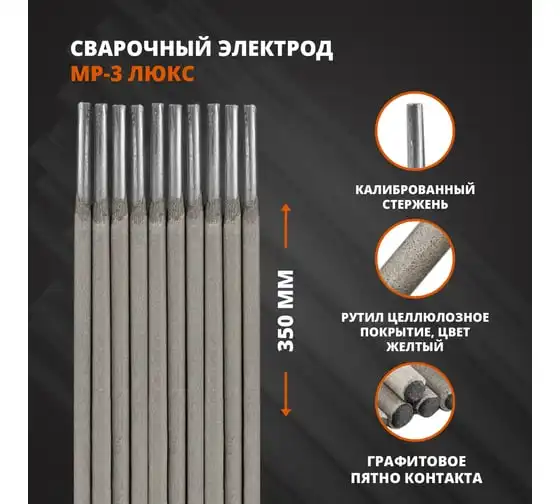 СВАРОЧНЫЙ ЭЛЕКТРОД
МР-3 ЛЮКС

350 ММ

КАЛИБРОВАННЫЙ СТЕРЖЕНЬ

РУТИЛ ЦЕЛЛЮЛОЗНОЕ ПОКРЫТИЕ, ЦВЕТ ЖЕЛТЫЙ

ГРАФИТОВОЕ ПЯТНО КОНТАКТА