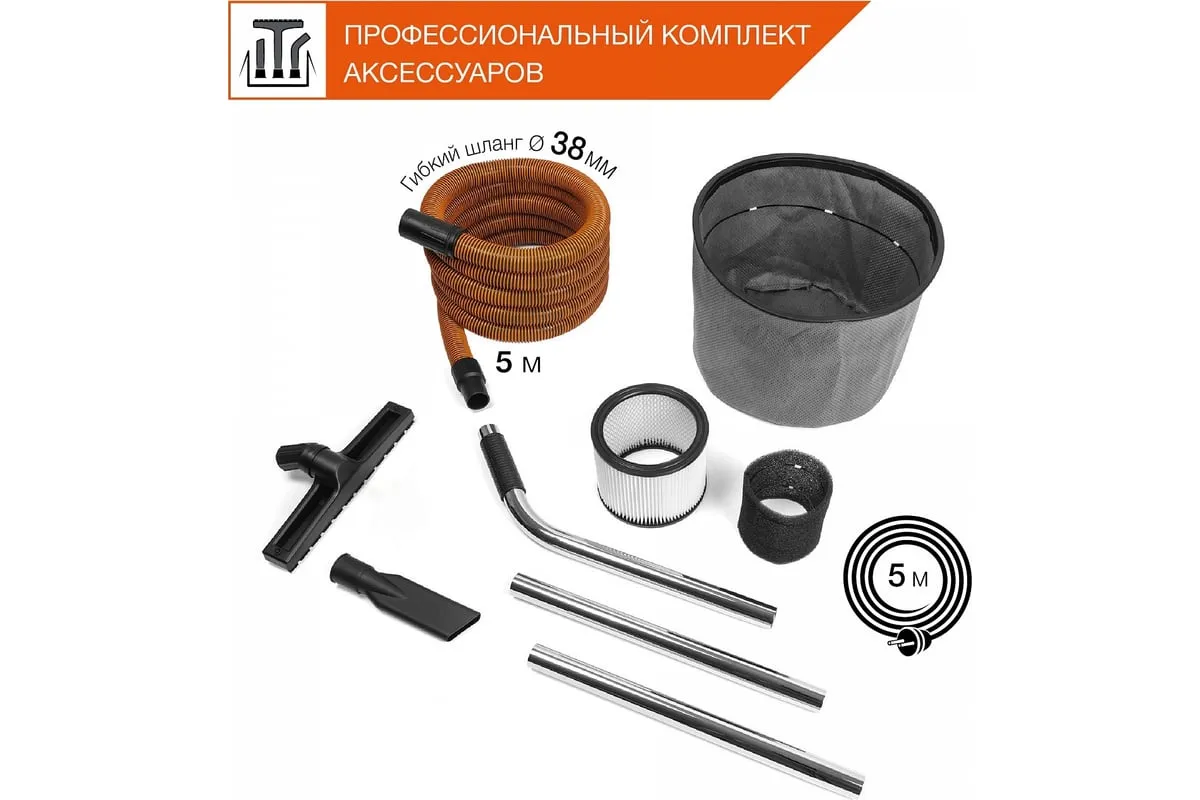 ПРОФЕССИОНАЛЬНЫЙ КОМПЛЕКТ АКСЕССУАРОВ

Гибкий шланг Ø 38 мм

5 м

5 м