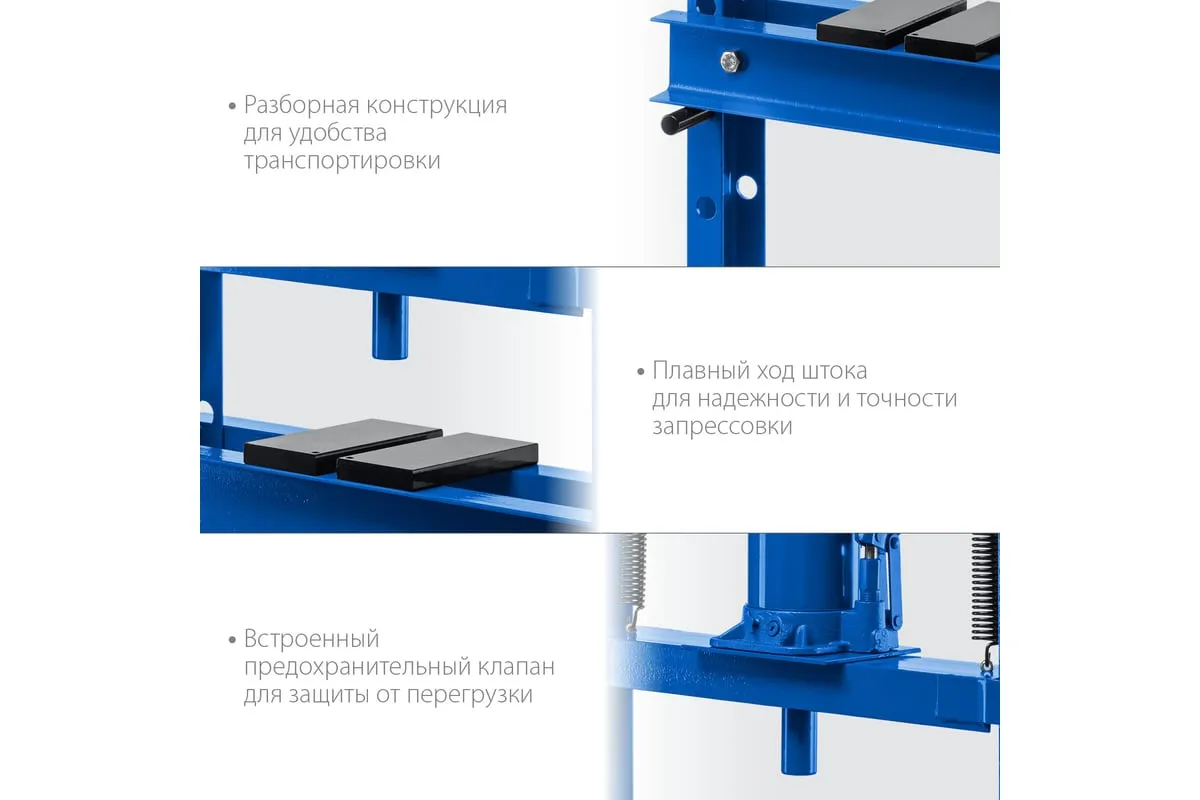 • Разборная конструкция для удобства транспортировки

• Плавный ход штока для надежности и точности запрессовки

• Встроенный предохранительный клапан для защиты от перегрузки