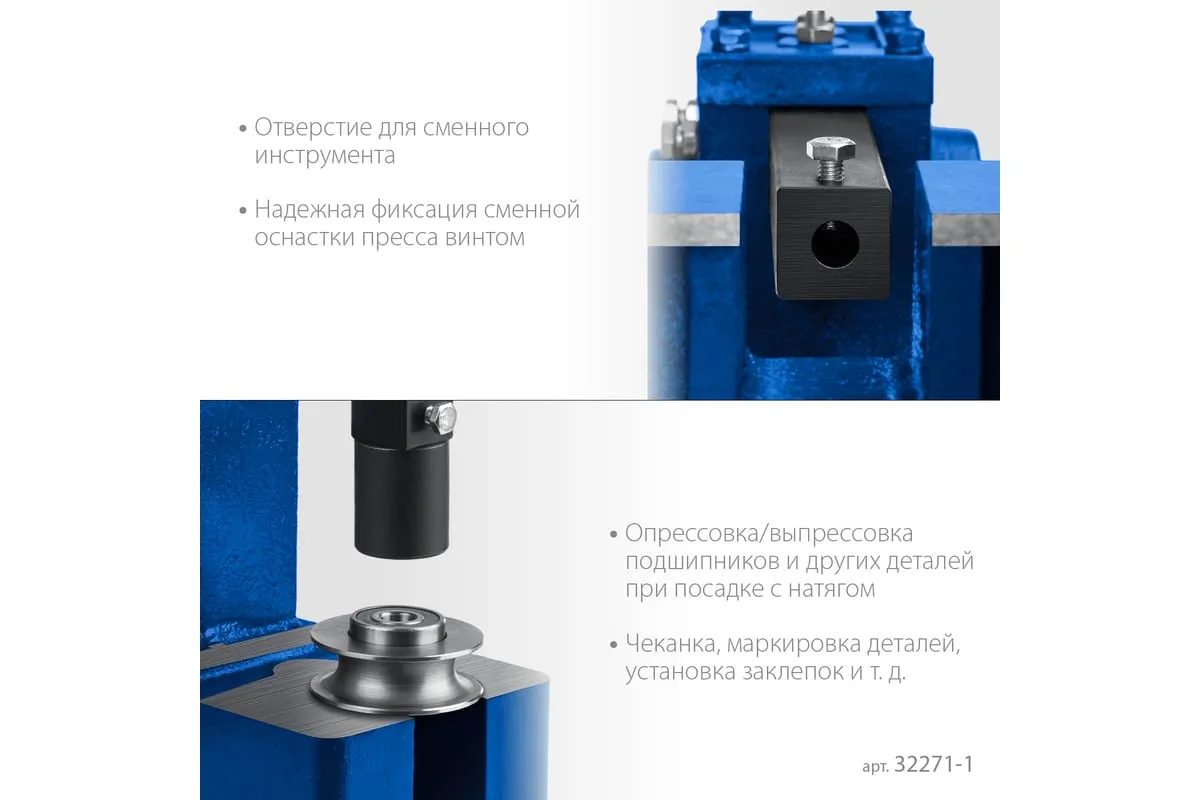 • Отверстие для сменного инструмента

• Надежная фиксация сменной оснастки пресса винтом

• Опрессовка/выпрессовка подшипников и других деталей при посадке с натягом

• Чеканка, маркировка деталей, установка заклепок и т. д.

арт. 32271-1