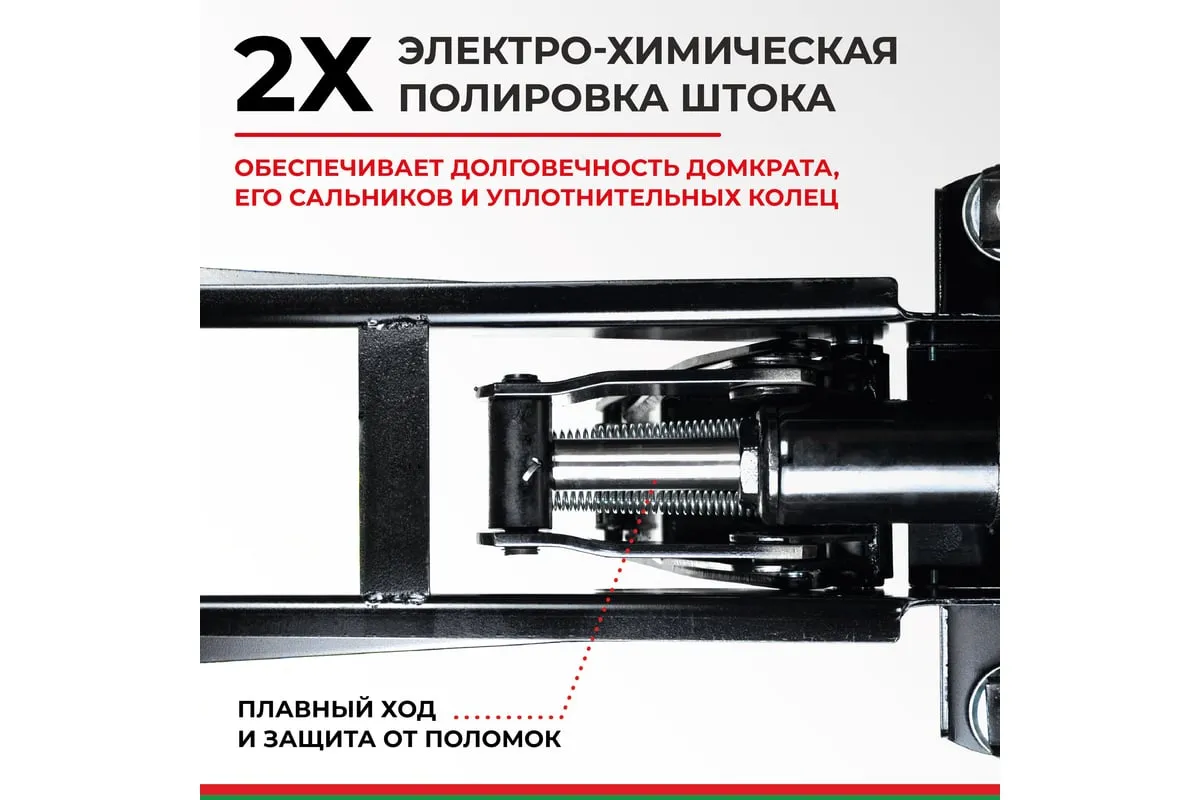 2X ЭЛЕКТРО-ХИМИЧЕСКАЯ ПОЛИРОВКА ШТОКА

ОБЕСПЕЧИВАЕТ ДОЛГОВЕЧНОСТЬ ДОМКРАТА, ЕГО САЛЬНИКОВ И УПЛОТНИТЕЛЬНЫХ КОЛЕЦ

ПЛАВНЫЙ ХОД
И ЗАЩИТА ОТ ПОЛОМОК