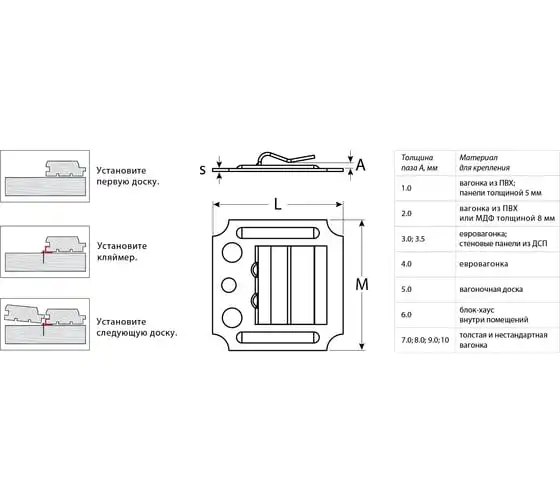 Установите первую доску.

Установите кляймер.

Установите следующую доску.

s

A

L

M

| Толщина паза A, мм | Материал для крепления |
|---|---|
| 1.0 | вагонка из ПВХ; панели толщиной 5 мм |
| 2.0 | вагонка из ПВХ или МДФ толщиной 8 мм |
| 3.0; 3.5 | евровагонка; стеновые панели из ДСП |
| 4.0 | евровагонка |
| 5.0 | вагоночная доска |
| 6.0 | блок-хаус внутри помещений |
| 7.0; 8.0; 9.0; 10 | толстая и нестандартная вагонка |