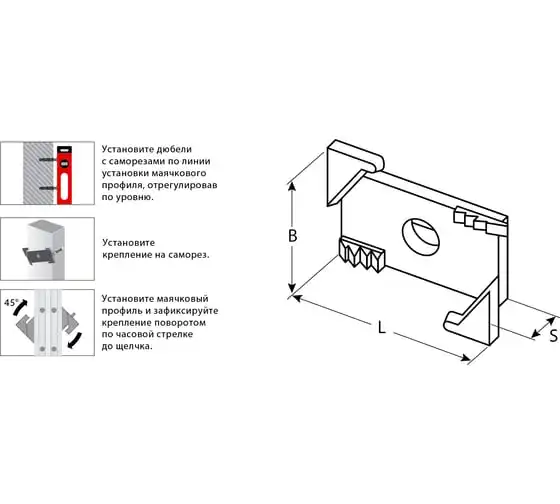 Установите дюбели с саморезами по линии установки маячкового профиля, отрегулировав по уровню.

Установите крепление на саморез.

45°

Установите маячковый профиль и зафиксируйте крепление поворотом по часовой стрелке до щелчка.

B

L

S