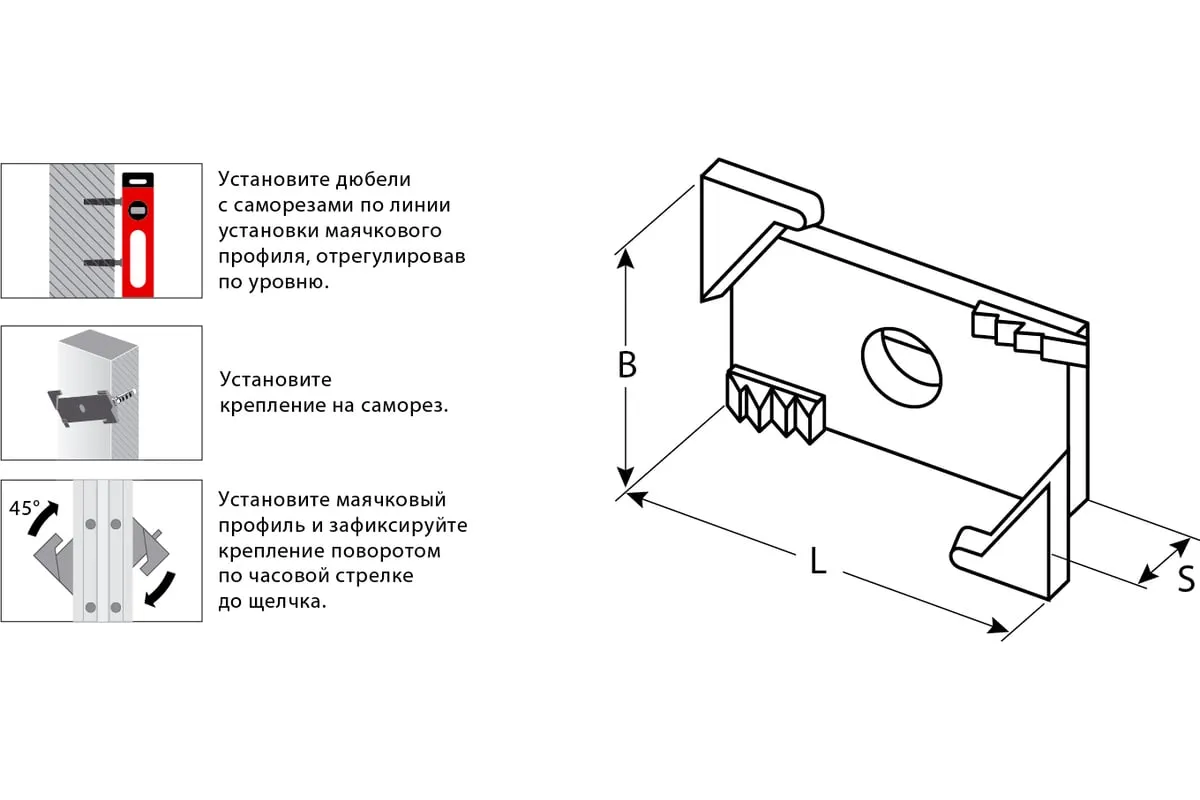 Установите дюбели с саморезами по линии установки маячкового профиля, отрегулировав по уровню.

Установите крепление на саморез.

45°

Установите маячковый профиль и зафиксируйте крепление поворотом по часовой стрелке до щелчка.

B

L

S