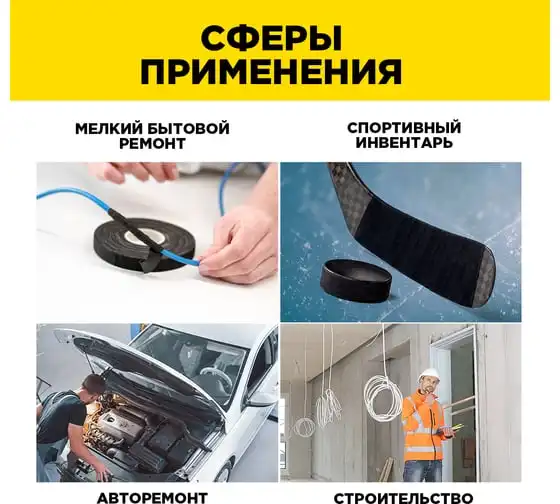 СФЕРЫ ПРИМЕНЕНИЯ

МЕЛКИЙ БЫТОВОЙ РЕМОНТ

СПОРТИВНЫЙ ИНВЕНТАРЬ

АВТОРЕМОНТ

СТРОИТЕЛЬСТВО