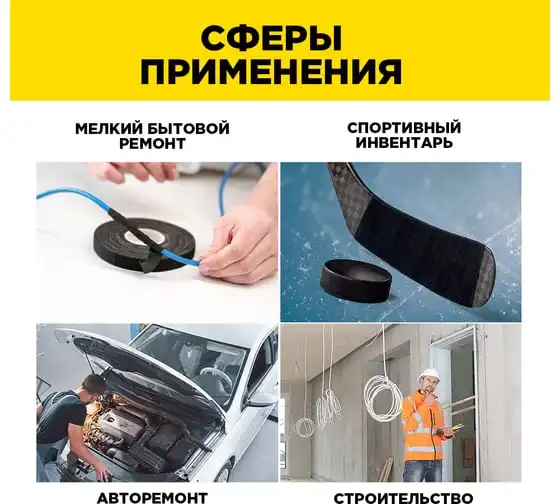 СФЕРЫ ПРИМЕНЕНИЯ

МЕЛКИЙ БЫТОВОЙ РЕМОНТ

СПОРТИВНЫЙ ИНВЕНТАРЬ

АВТОРЕМОНТ

СТРОИТЕЛЬСТВО