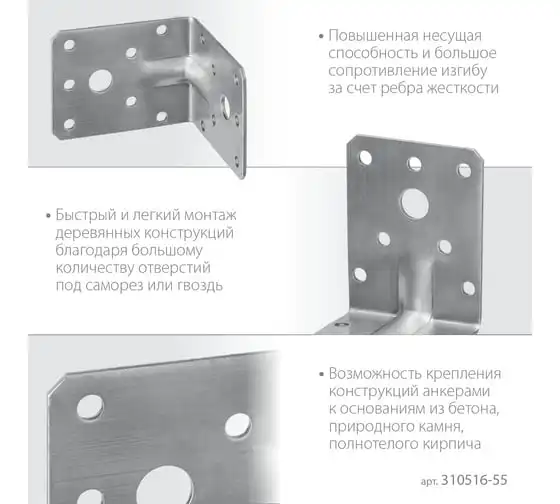 • Повышенная несущая способность и большое сопротивление изгибу за счет ребра жесткости

• Быстрый и легкий монтаж деревянных конструкций благодаря большому количеству отверстий под саморез или гвоздь

• Возможность крепления конструкций анкерами к основаниям из бетона, природного камня, полнотелого кирпича

арт. 310516-55