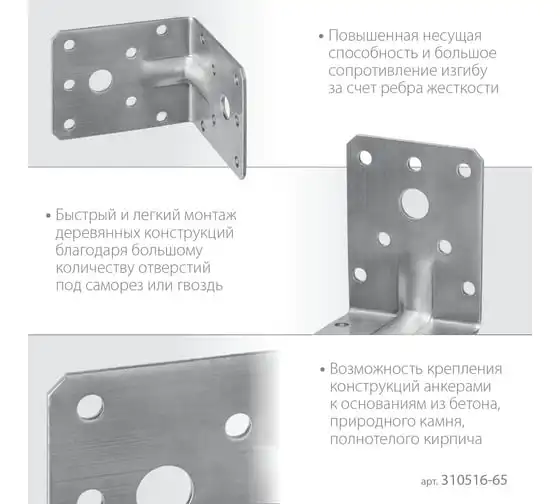 • Повышенная несущая способность и большое сопротивление изгибу за счет ребра жесткости

• Быстрый и легкий монтаж деревянных конструкций благодаря большому количеству отверстий под саморез или гвоздь

• Возможность крепления конструкций анкерами к основаниям из бетона, природного камня, полнотелого кирпича

арт. 310516-65