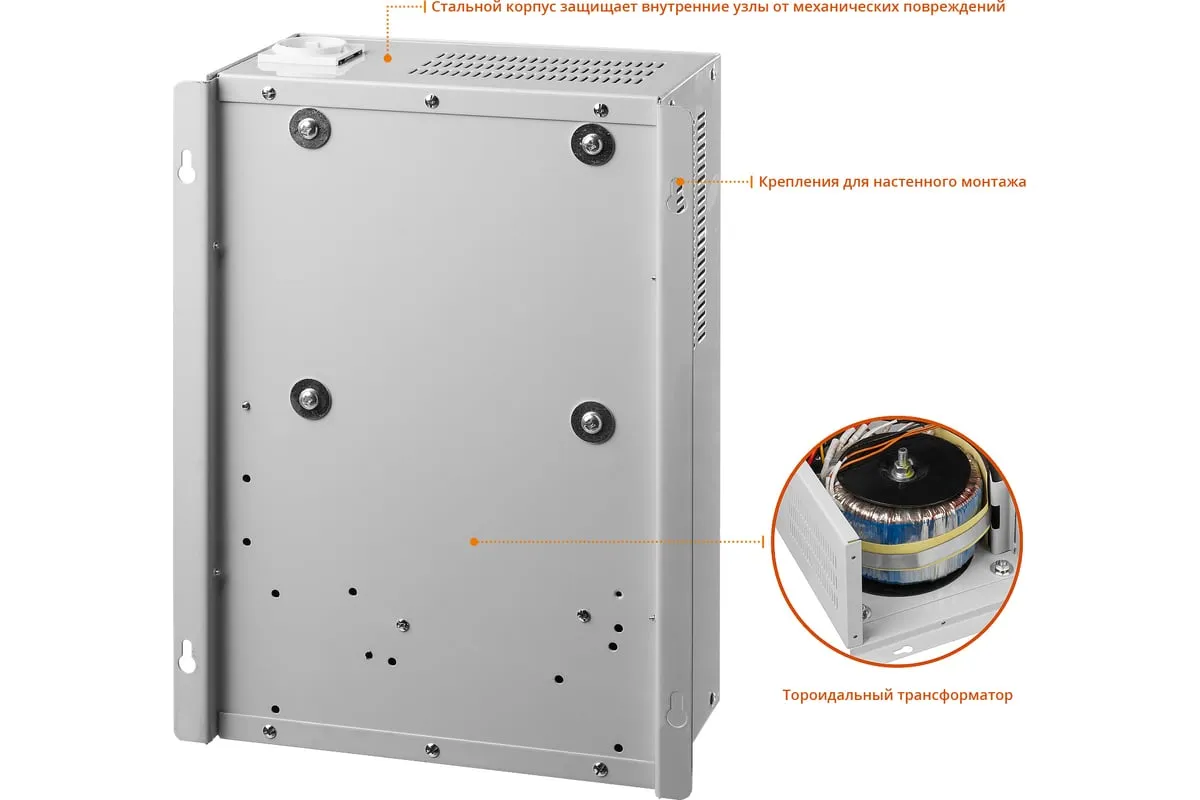 Стальной корпус защищает внутренние узлы от механических повреждений

Крепления для настенного монтажа

Тороидальный трансформатор