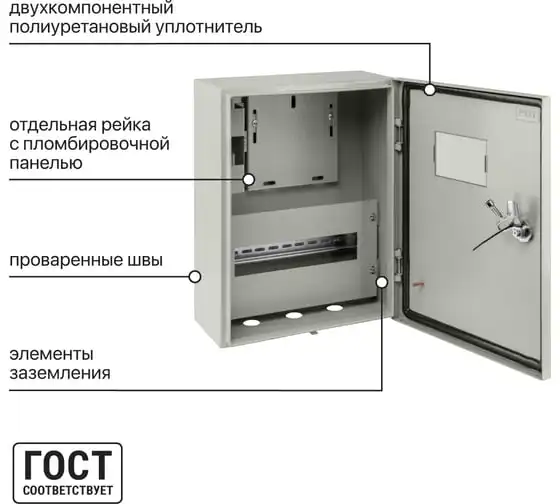 двухкомпонентный полиуретановый уплотнитель

отдельная рейка с пломбировочной панелью

проваренные швы

элементы заземления

ГОСТ
СООТВЕТСТВУЕТ