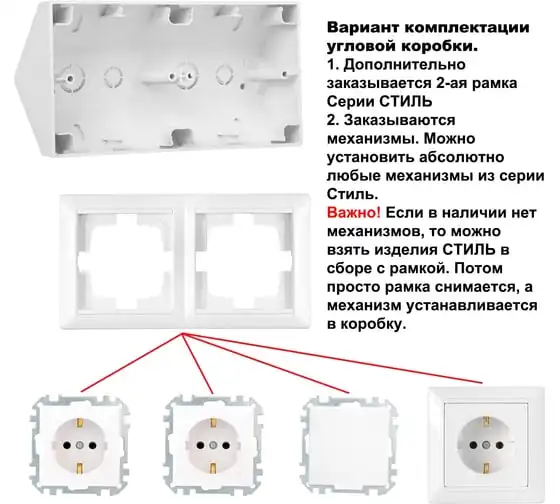 Вариант комплектации угловой коробки.
1. Дополнительно заказывается 2-ая рамка Серии СТИЛЬ
2. Заказываются механизмы. Можно установить абсолютно любые механизмы из серии Стиль.
Важно! Если в наличии нет механизмов, то можно взять изделия СТИЛЬ в сборе с рамкой. Потом просто рамка снимается, а механизм устанавливается в коробку.